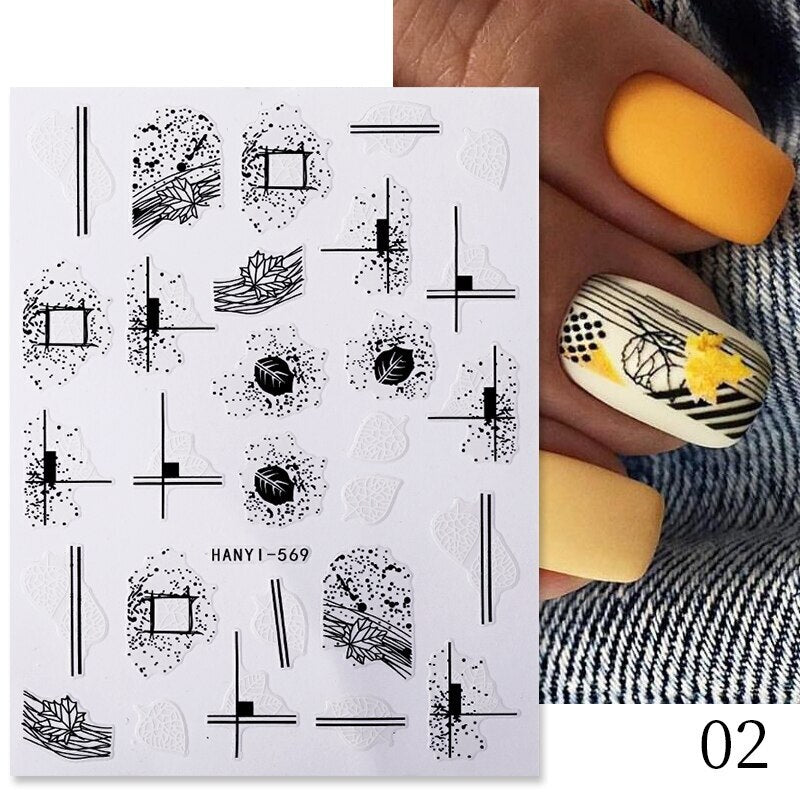 HANYI-569

02